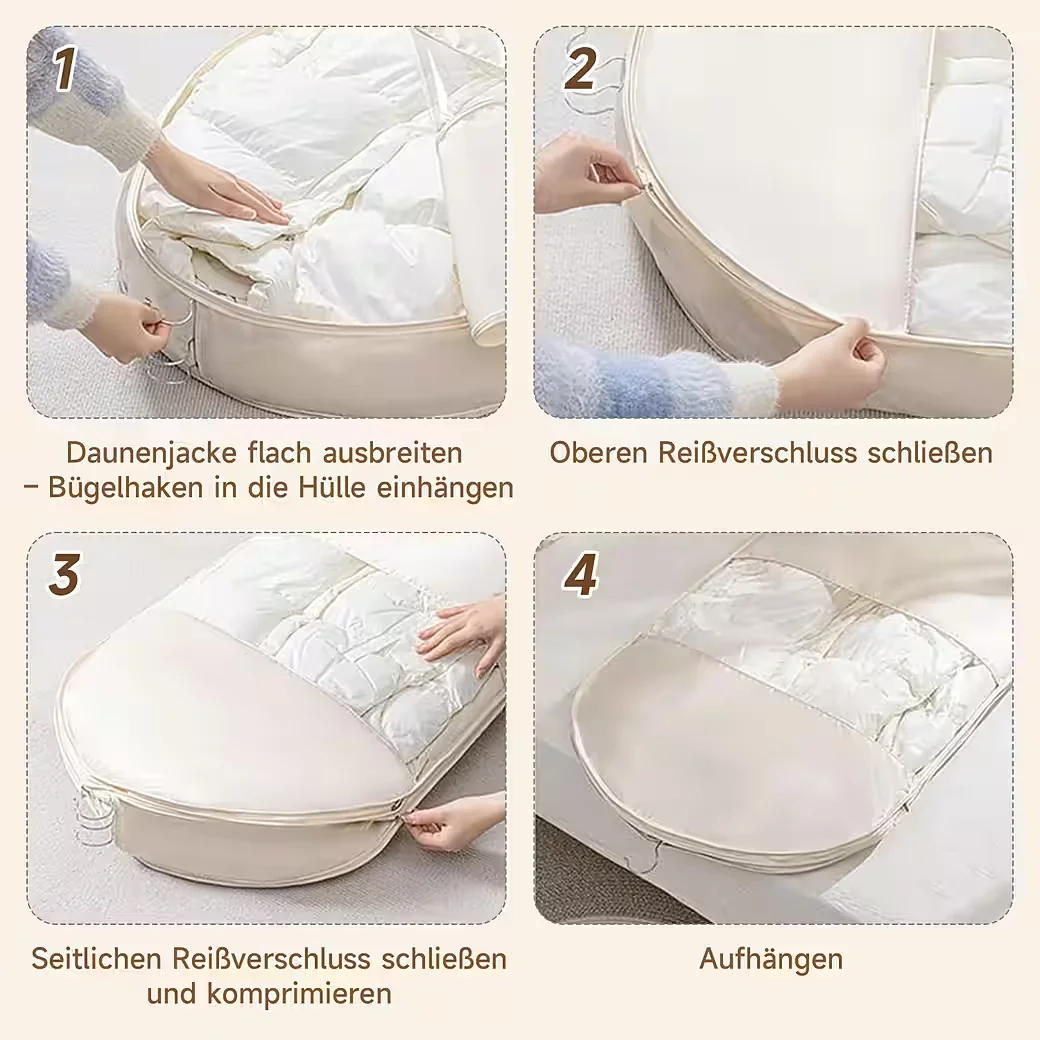 1

Daunenjacke flach ausbreiten
– Bügelhaken in die Hülle einhängen

2

Oberen Reißverschluss schließen

3

Seitlichen Reißverschluss schließen und komprimieren

4

Aufhängen